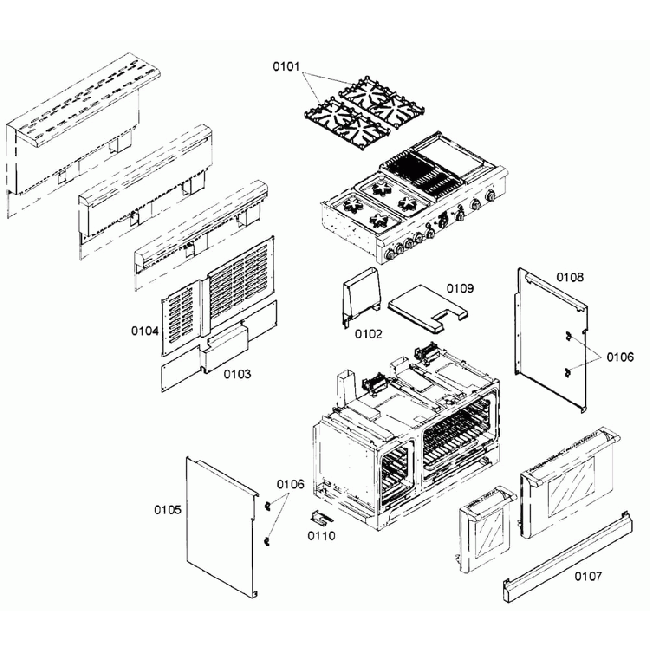 0101

0109

0108

0104

0102

0106

0103

0106

0105

0110

0107