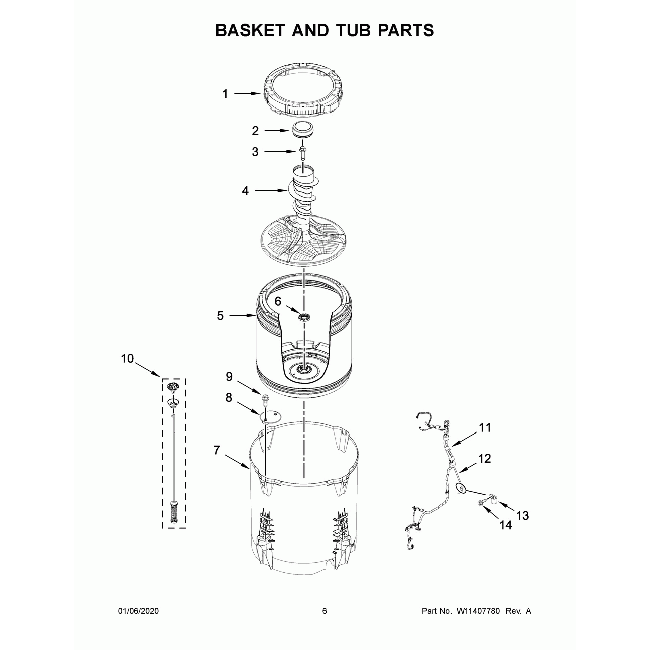 BASKET AND TUB PARTS

1
2
3
4
5
6
10
9
8
7
11
12
13
14

01/06/2020

6

Part No. W11407780 Rev. A