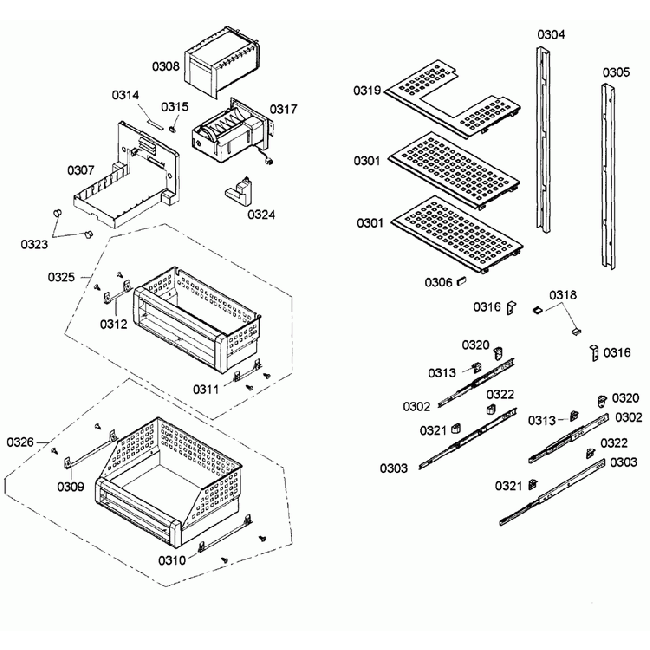 0308
0314
0315
0317
0307
0324
0323
0325
0312
0311
0326
0309
0310
0304
0305
0319
0301
0301
0306
0316
0318
0316
0320
0313
0302
0322
0321
0303
0320
0313
0302
0322
0303
0321