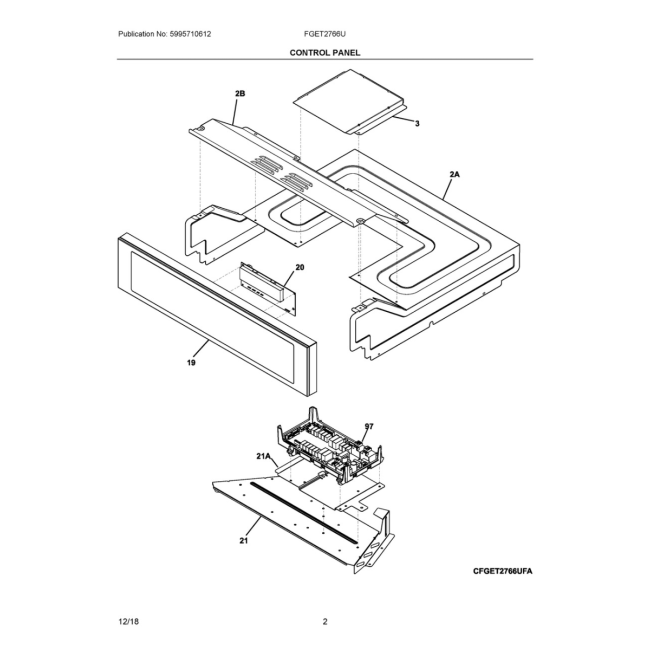 Publication No: 5995710612

FGET2766U

CONTROL PANEL

2B

3

2A

20

19

97

21A

21

CFGET2766UFA

12/18

2