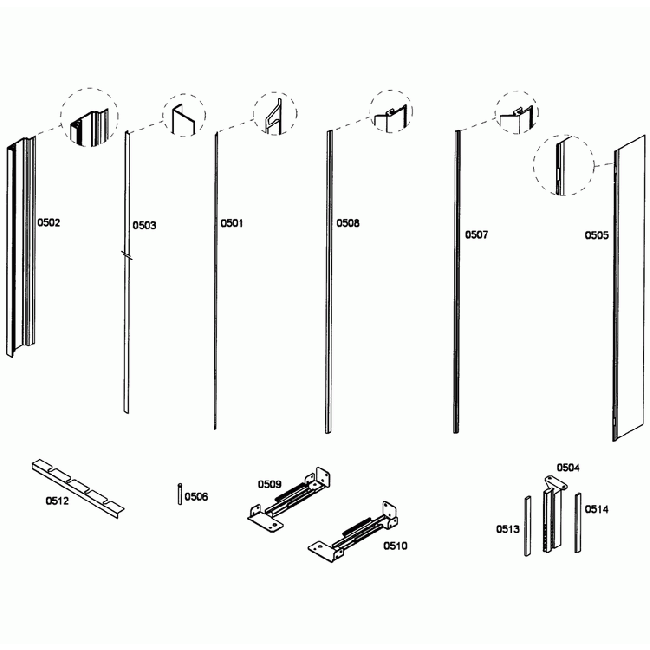 0502
0503
0501
0508
0507
0505
0512
0506
0509
0510
0504
0513
0514