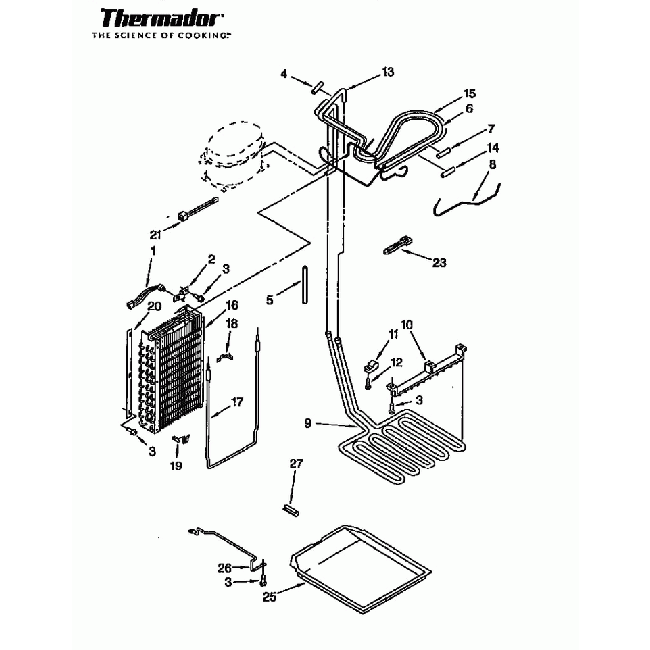 Thermador
THE SCIENCE OF COOKING™

4
13
15
6
7
14
8
21
23
1
2
3
5
20
16
18
11
10
12
3
17
9
3
19
27
26
3
25