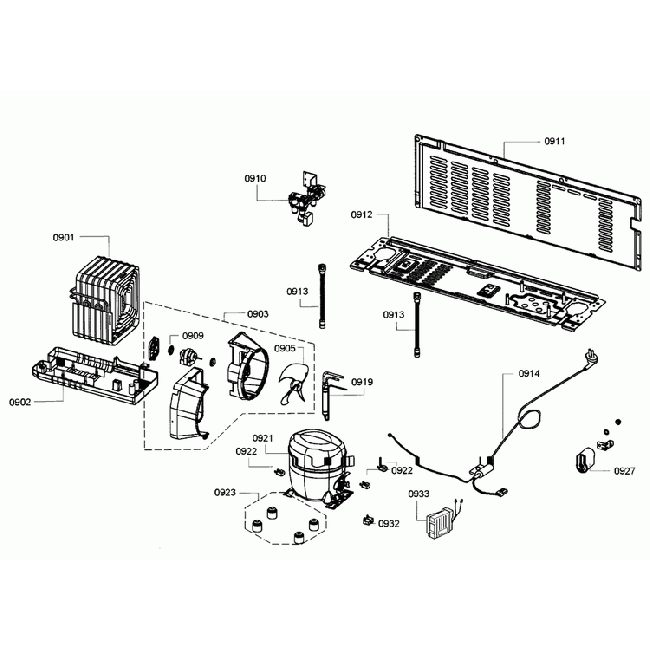 0911
0910
0912
0901
0913
0903
0913
0909
0905
0919
0914
0902
0921
0922
0922
0927
0923
0933
0932