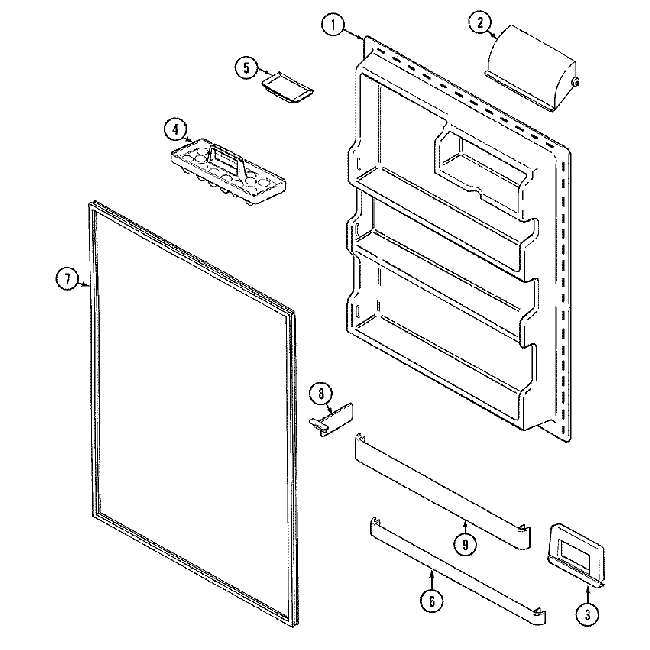 1
2
5
4
7
8
9
6
3