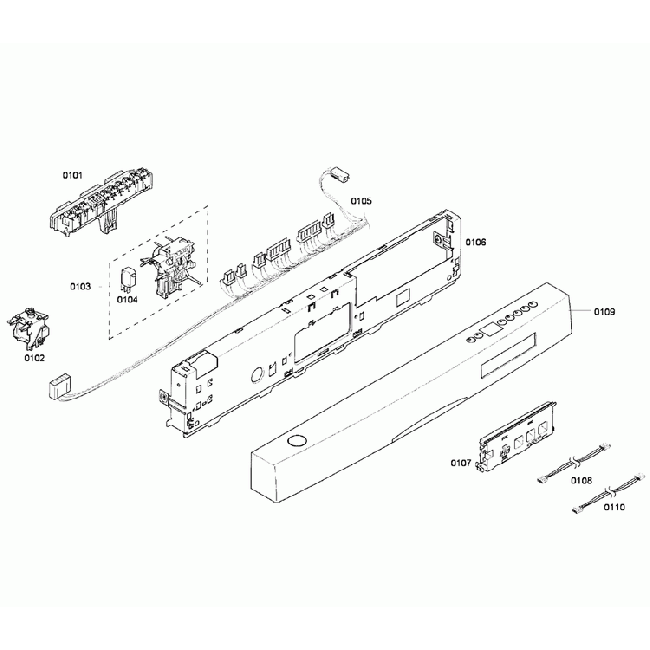 0101
0105
0106
0103
0104
0109
0102
0107
0108
0110