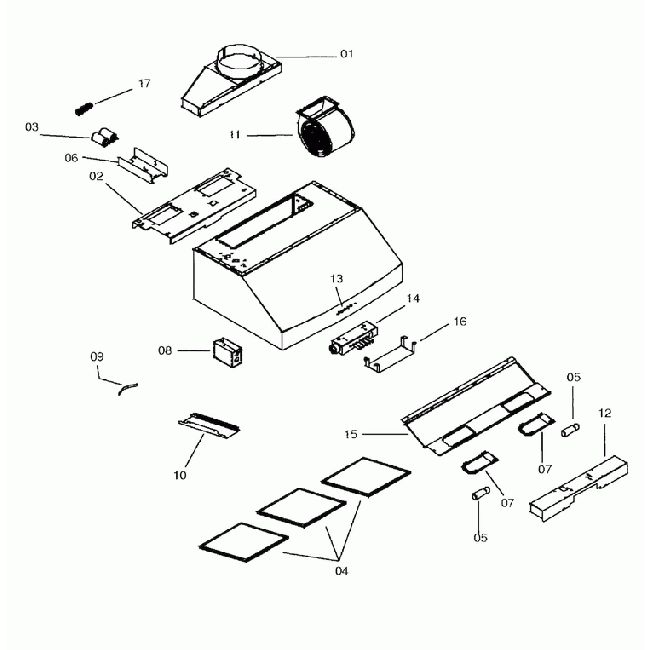 01
17
03
11
06
02
13
14
16
08
09
05
12
15
10
07
07
05
04