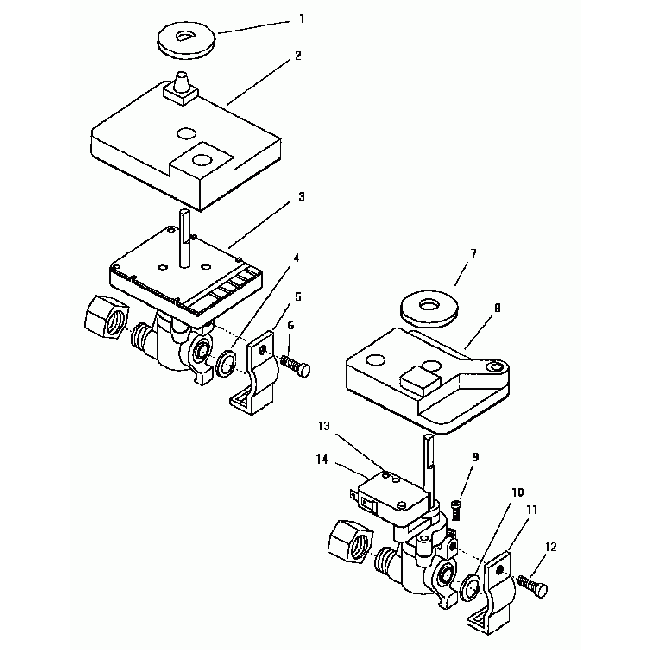 1
2
3
4
5
6
7
8
13
14
9
10
11
12