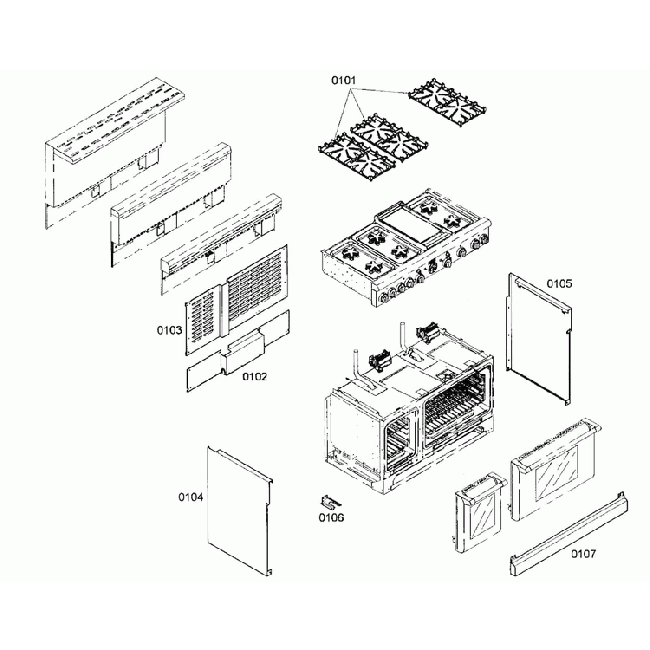 0101

0105

0103

0102

0104

0106

0107