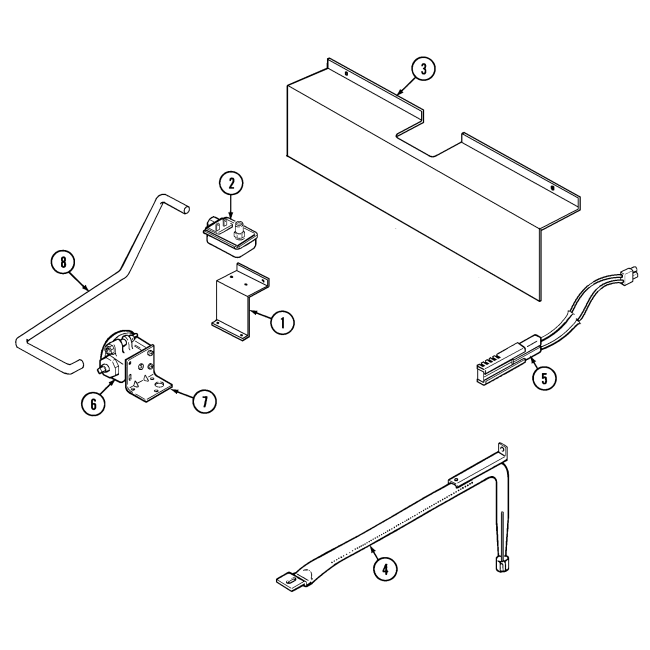 3
2
8
1
5
6
7
4