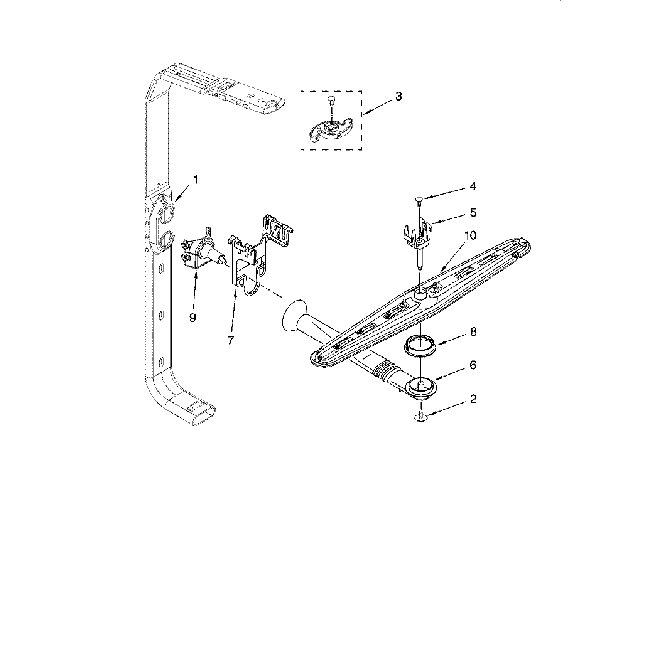 3

1

4

5

10

9

7

8

6

2